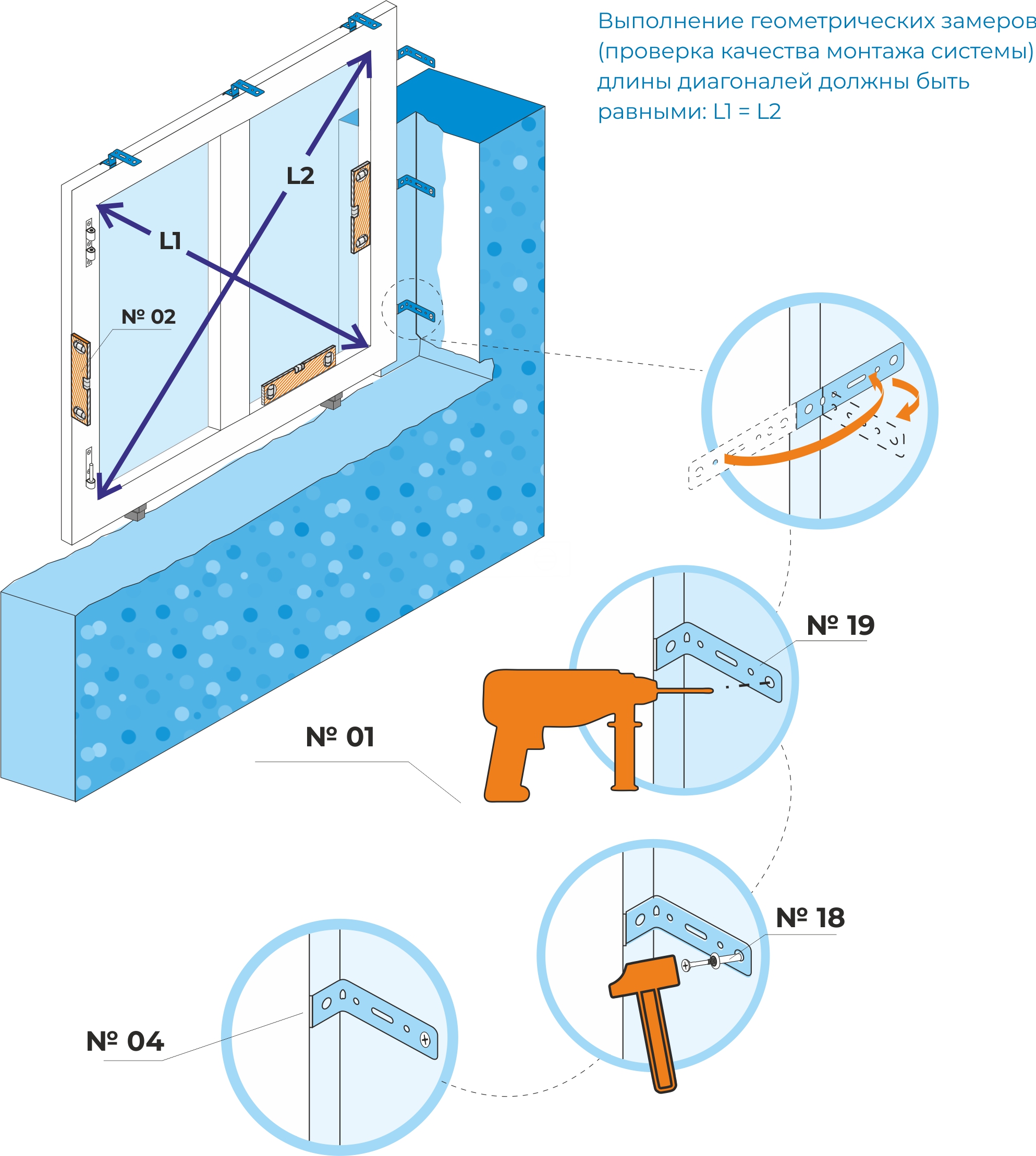 Выполнение геометрических замеров (проверка качества монтажа системы) длины диагоналей должны быть равными: L1 = L2

L2

L1

№ 02

№ 19

№ 01

№ 18

№ 04